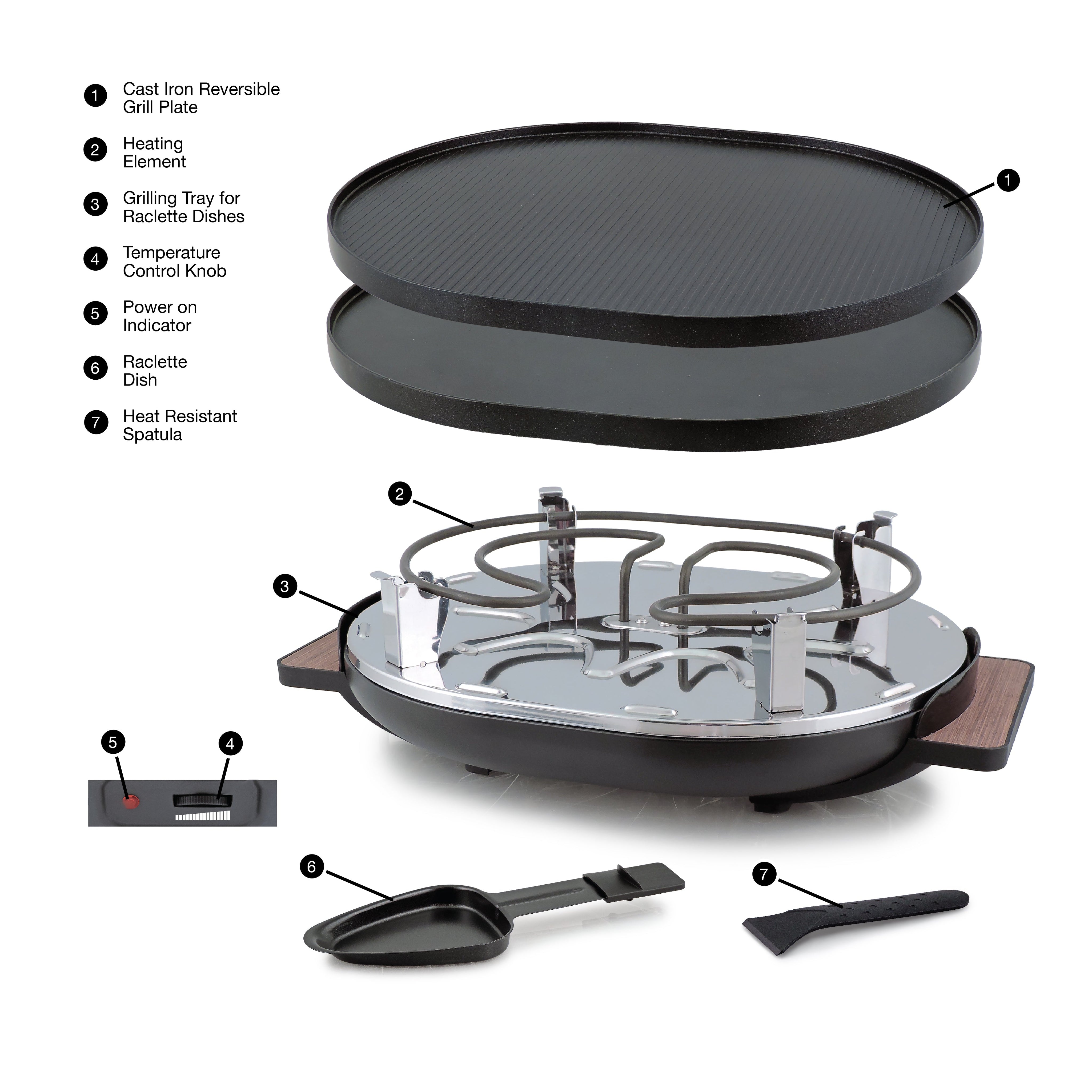 1 Cast Iron Reversible Grill Plate

2 Heating Element

3 Grilling Tray for Raclette Dishes

4 Temperature Control Knob

5 Power on Indicator

6 Raclette Dish

7 Heat Resistant Spatula

1

2

3

5

4

6

7